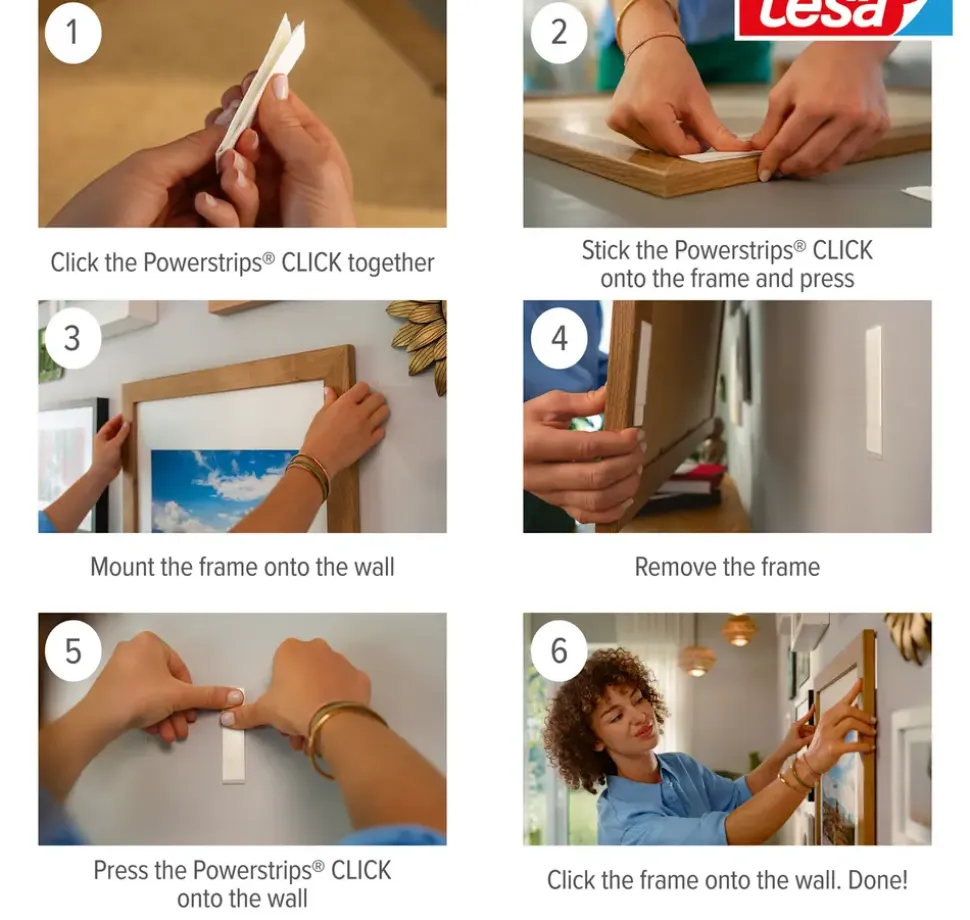 1

Click the Powerstrips® CLICK together

2

tesa

Stick the Powerstrips® CLICK onto the frame and press

3

Mount the frame onto the wall

4

Remove the frame

5

Press the Powerstrips® CLICK onto the wall

6

Click the frame onto the wall. Done!